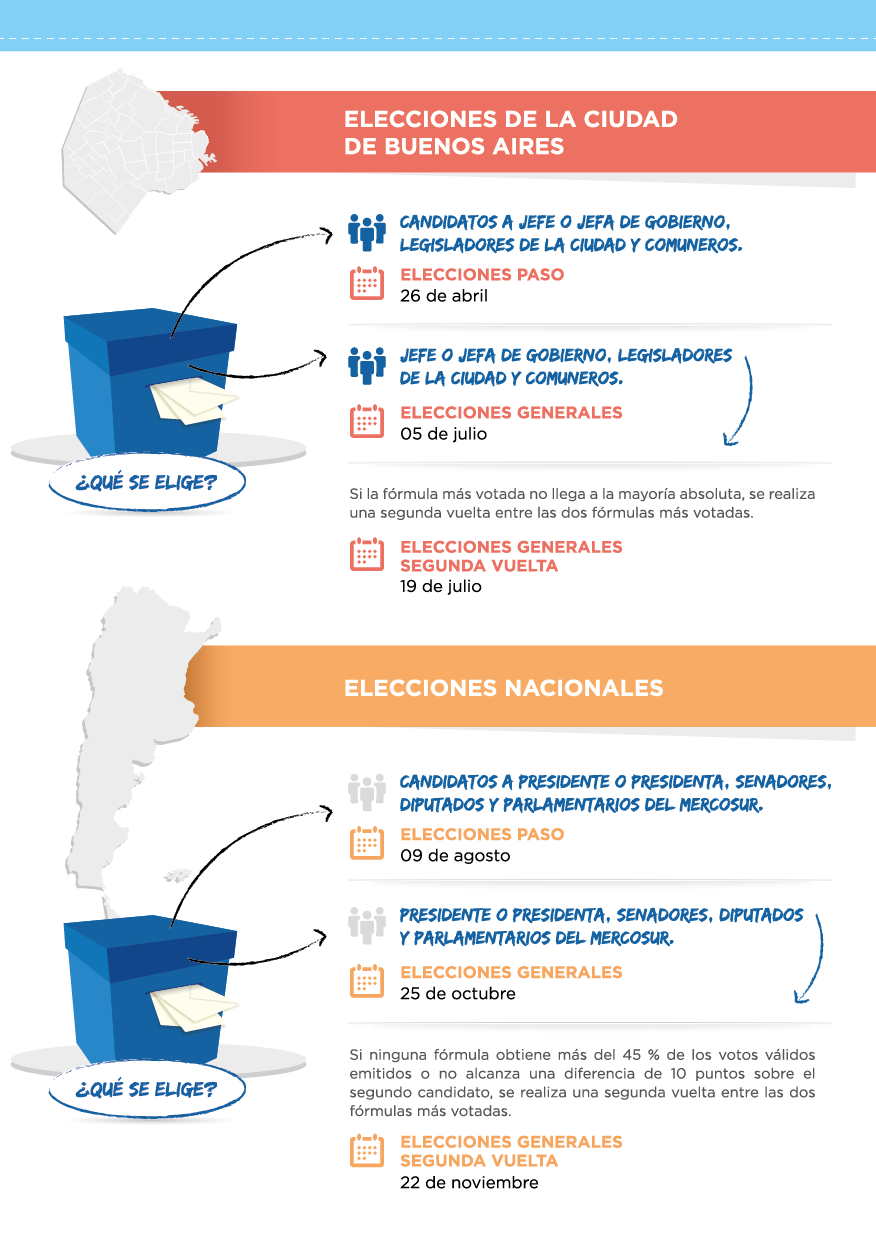 ELECCIONES DE LA CIUDAD DE BUENOS AIRES

CANDIDATOS A JEFE O JEFA DE GOBIERNO, LEGISLADORES DE LA CIUDAD Y COMUNEROS.

ELECCIONES PASO
26 de abril

JEFE O JEFA DE GOBIERNO, LEGISLADORES DE LA CIUDAD Y COMUNEROS.

ELECCIONES GENERALES
05 de julio

¿QUÉ SE ELIGE?

Si la fórmula más votada no llega a la mayoría absoluta, se realiza una segunda vuelta entre las dos fórmulas más votadas.

ELECCIONES GENERALES
SEGUNDA VUELTA
19 de julio

ELECCIONES NACIONALES

CANDIDATOS A PRESIDENTE O PRESIDENTA, SENADORES, DIPUTADOS Y PARLAMENTARIOS DEL MERCOSUR.

ELECCIONES PASO
09 de agosto

PRESIDENTE O PRESIDENTA, SENADORES, DIPUTADOS Y PARLAMENTARIOS DEL MERCOSUR.

ELECCIONES GENERALES
25 de octubre

¿QUÉ SE ELIGE?

Si ninguna fórmula obtiene más del 45 % de los votos válidos emitidos o no alcanza una diferencia de 10 puntos sobre el segundo candidato, se realiza una segunda vuelta entre las dos fórmulas más votadas.

ELECCIONES GENERALES
SEGUNDA VUELTA
22 de noviembre